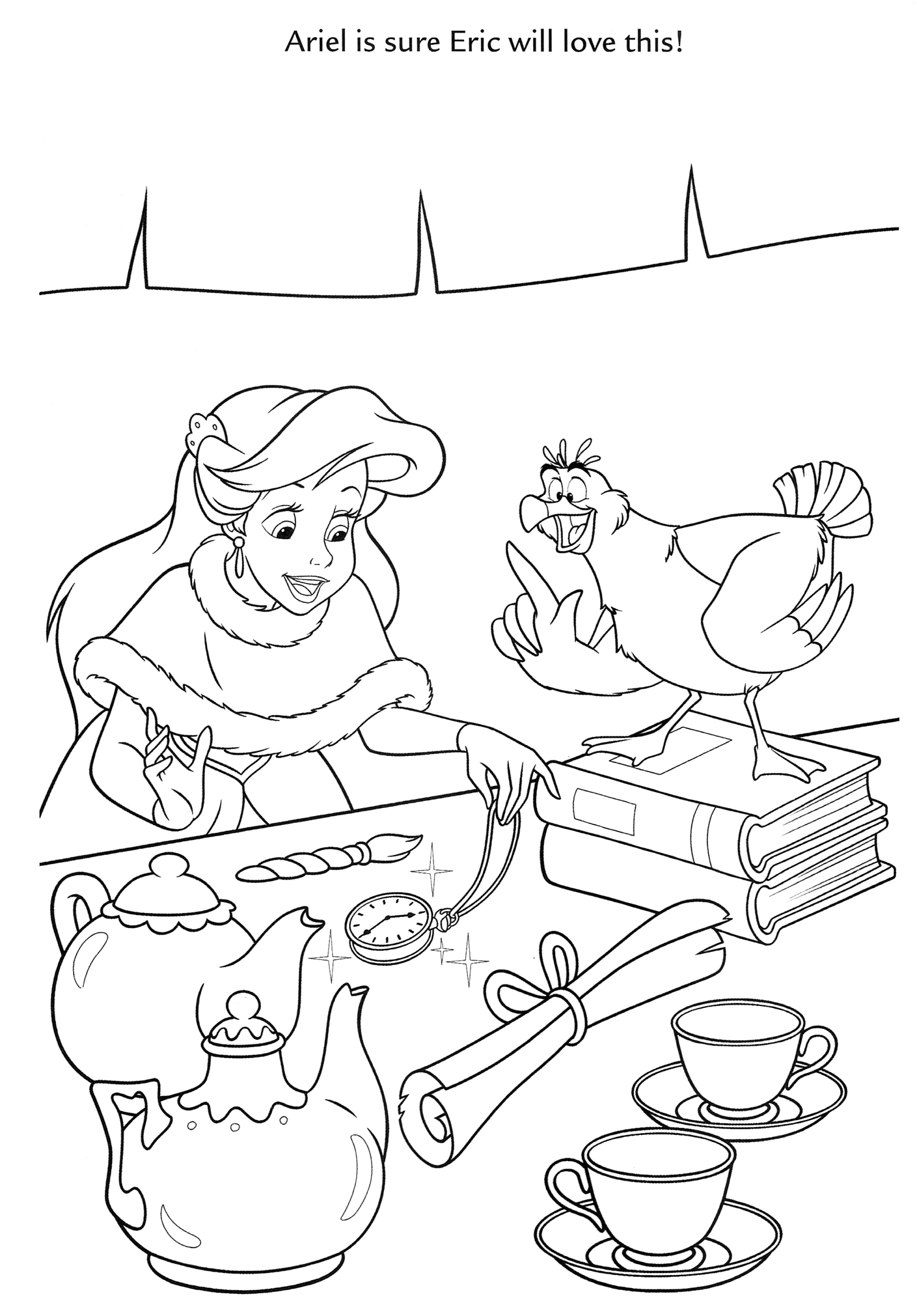 Ariel is sure Eric will love this!