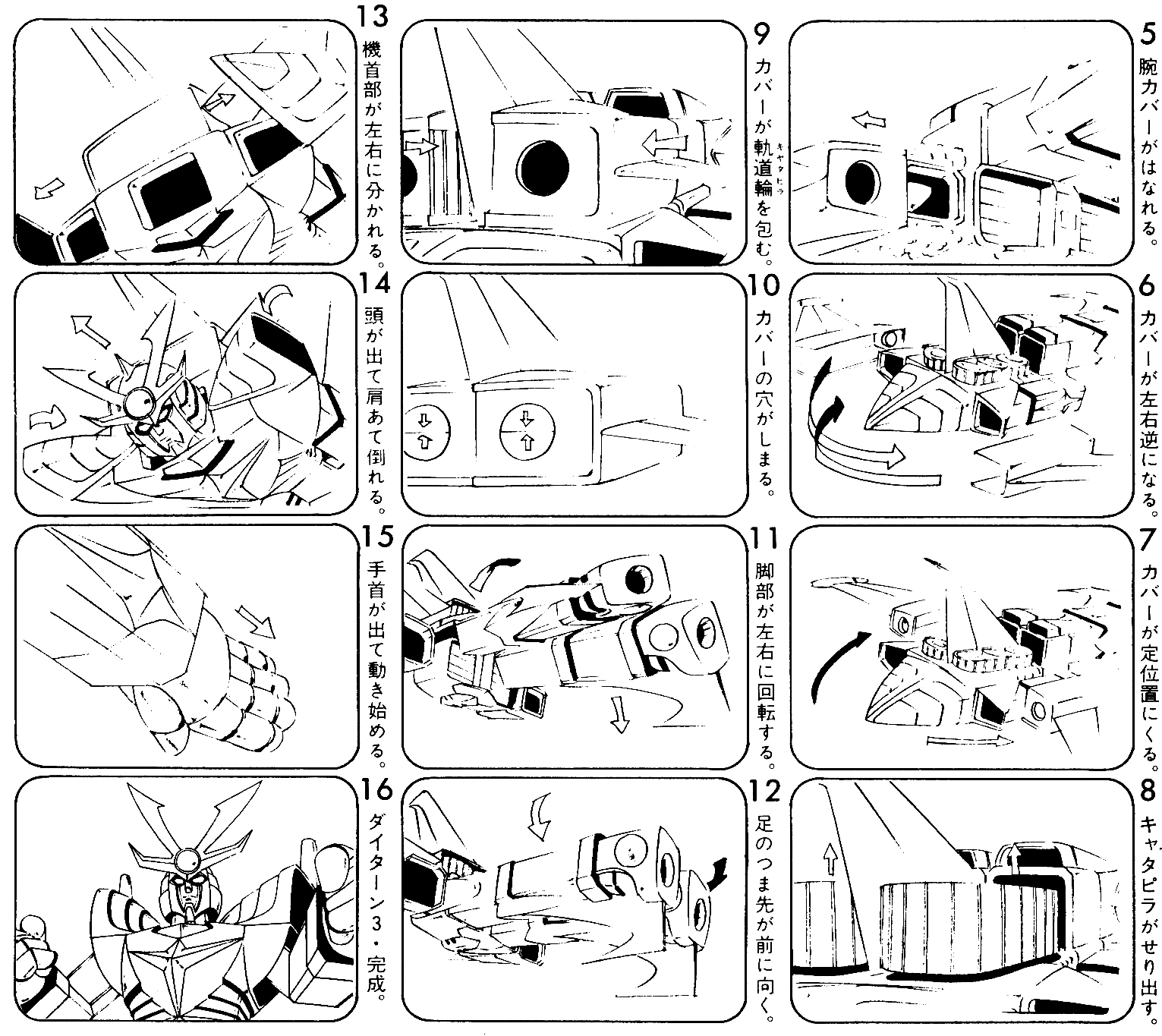 5
腕カバーがはなれる。

6
カバーが左右逆になる。

7
カバーが定位置にくる。

8
キャタピラがせり出す。

9
カバーが軌道輪(キャタピラ)を包む。

10
カバーの穴がしまる。

11
脚部が左右に回転する。

12
足のつま先が前に向く。

13
機首部が左右に分かれる。

14
頭が出て肩あて倒れる。

15
手首が出て動き始める。

16
ダイターン3・完成。