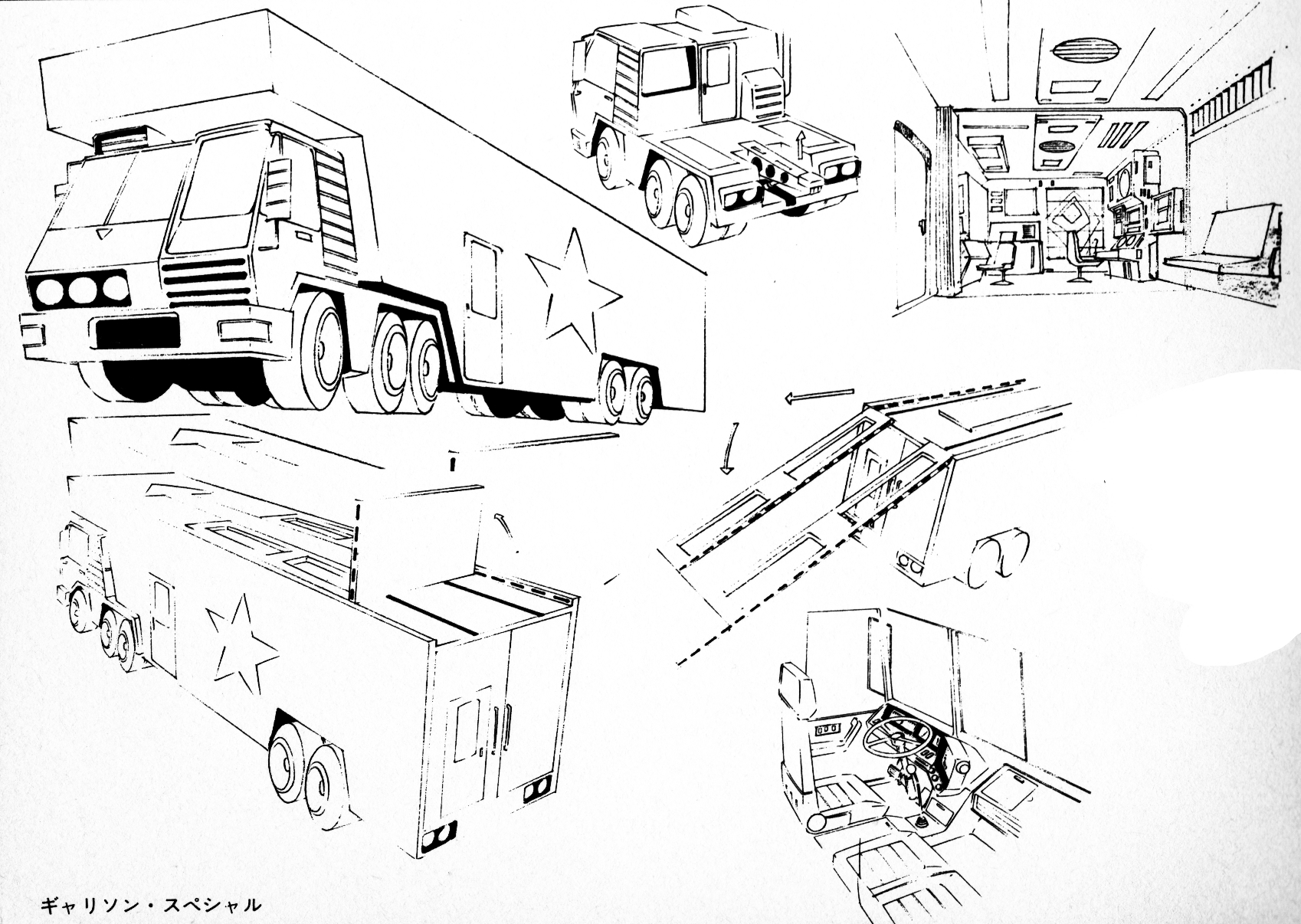 ギャリソン・スペシャル